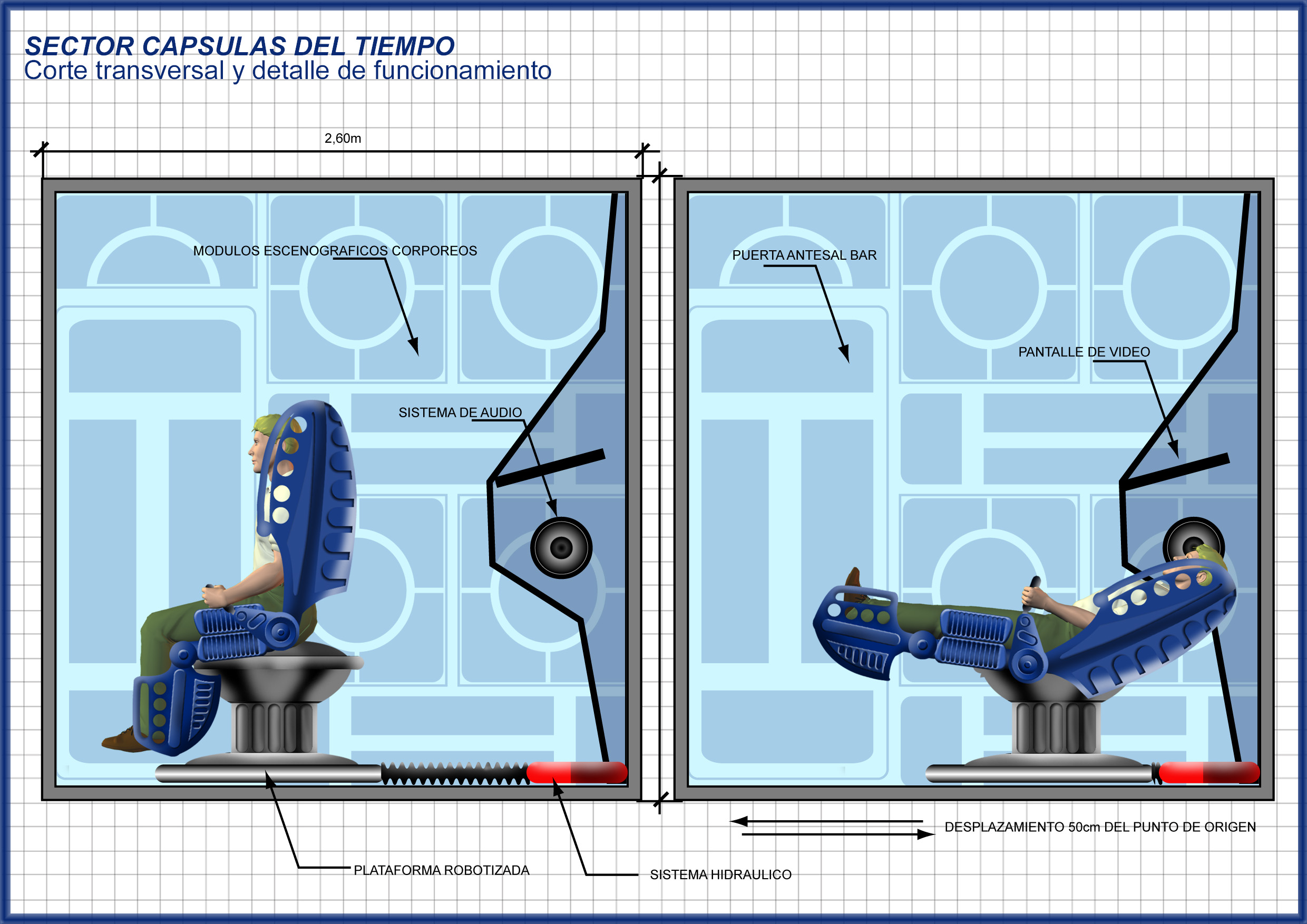 SECTOR CAPSULAS DEL TIEMPO
Corte transversal y detalle de funcionamiento

2,60m

MODULOS ESCENOGRAFICOS CORPOREOS

SISTEMA DE AUDIO

PUERTA ANTESAL BAR

PANTALLE DE VIDEO

DESPLAZAMIENTO 50cm DEL PUNTO DE ORIGEN

PLATAFORMA ROBOTIZADA

SISTEMA HIDRAULICO